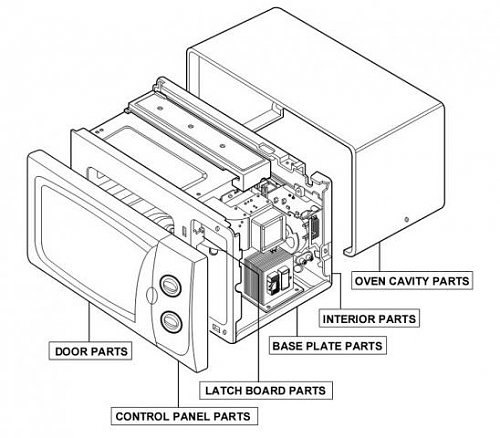 OVEN CAVITY PARTS

INTERIOR PARTS

BASE PLATE PARTS

DOOR PARTS

LATCH BOARD PARTS

CONTROL PANEL PARTS